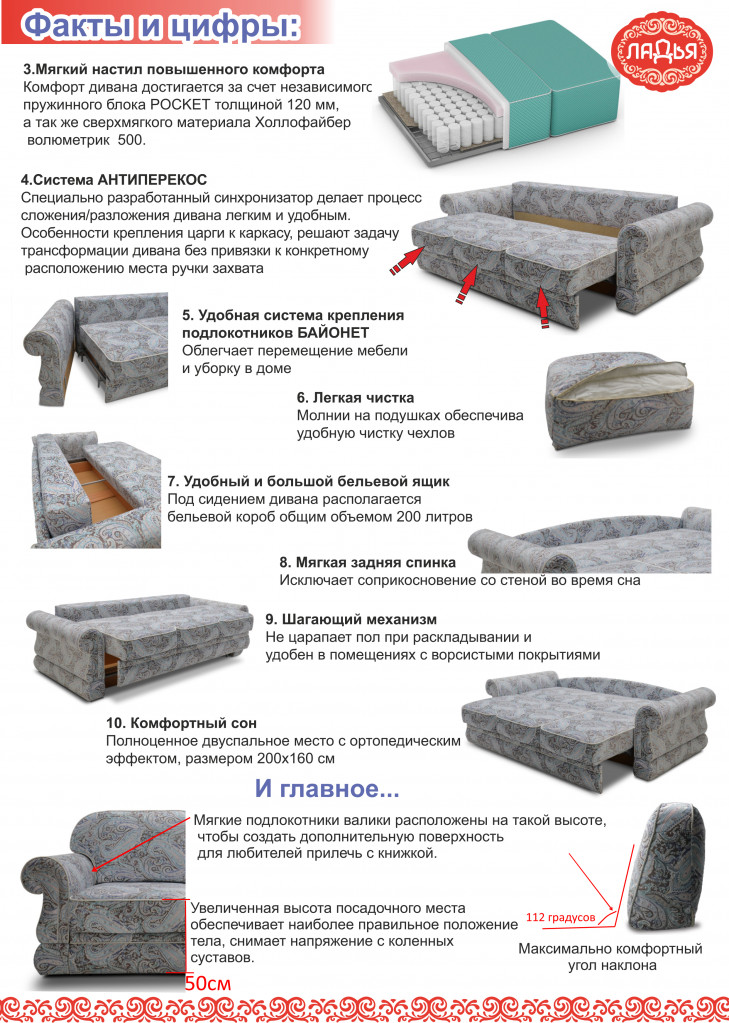 Факты и цифры:

ЛАДЬЯ

3.Мягкий настил повышенного комфорта
Комфорт дивана достигается за счет независимого пружинного блока POCKET толщиной 120 мм, а так же сверхмягкого материала Холлофайбер волюметрик 500.

4.Система АНТИПЕРЕКОС
Специально разработанный синхронизатор делает процесс сложения/разложения дивана легким и удобным. Особенности крепления царги к каркасу, решают задачу трансформации дивана без привязки к конкретному расположению места ручки захвата

5. Удобная система крепления подлокотников БАЙОНЕТ
Облегчает перемещение мебели и уборку в доме

6. Легкая чистка
Молнии на подушках обеспечива удобную чистку чехлов

7. Удобный и большой бельевой ящик
Под сидением дивана располагается бельевой короб общим объемом 200 литров

8. Мягкая задняя спинка
Исключает соприкосновение со стеной во время сна

9. Шагающий механизм
Не царапает пол при раскладывании и удобен в помещениях с ворсистыми покрытиями

10. Комфортный сон
Полноценное двуспальное место с ортопедическим эффектом, размером 200х160 см

И главное...

Мягкие подлокотники валики расположены на такой высоте, чтобы создать дополнительную поверхность для любителей прилечь с книжкой.

Увеличенная высота посадочного места обеспечивает наиболее правильное положение тела, снимает напряжение с коленных суставов.

50см

112 градусов

Максимально комфортный угол наклона